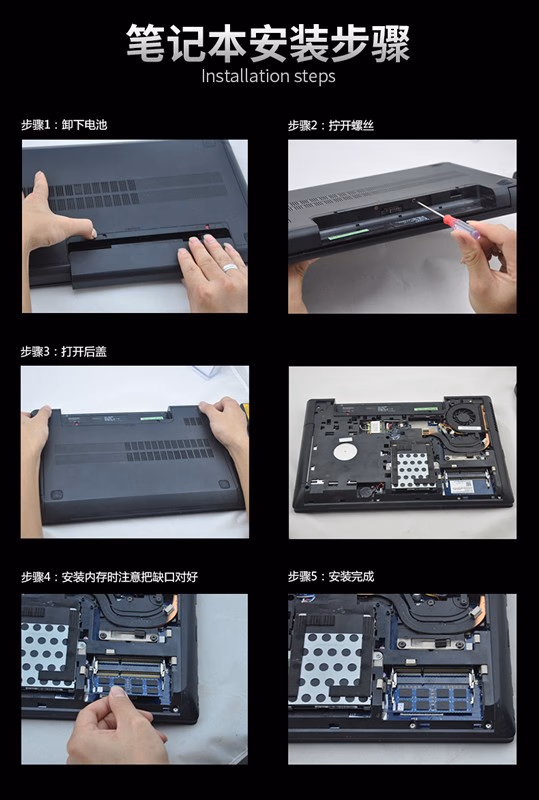 笔记本安装步骤
Installation steps

步骤1：卸下电池

步骤2：拧开螺丝

步骤3：打开后盖

步骤4：安装内存时注意把缺口对好

步骤5：安装完成